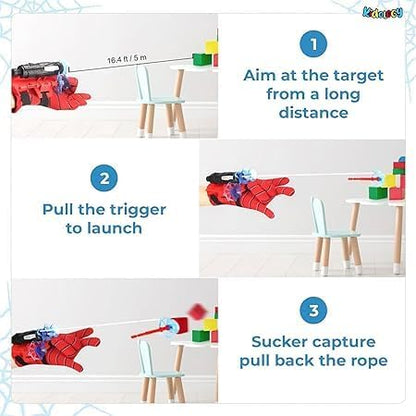 Kidology

16.4 ft / 5 m

1

Aim at the target from a long distance

2

Pull the trigger to launch

3

Sucker capture pull back the rope